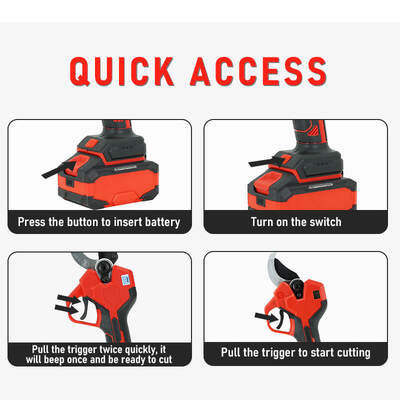 QUICK ACCESS

Press the button to insert battery

Turn on the switch

Pull the trigger twice quickly, it will beep once and be ready to cut

Pull the trigger to start cutting